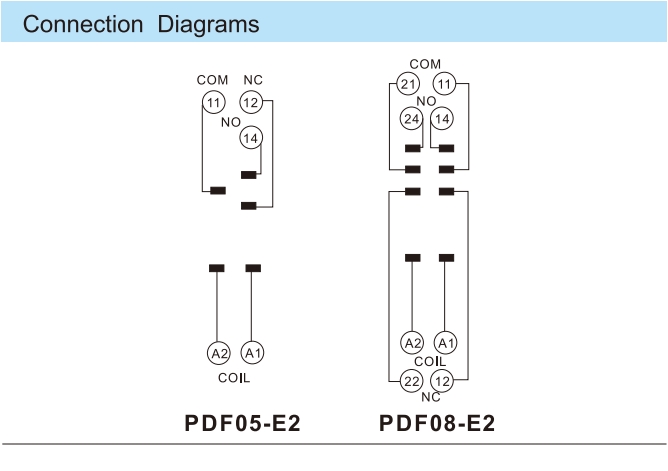 Connection Diagrams

COM NC
11 12
NO
14

A2 A1
COIL

PDF05-E2

COM
21 11
NO
24 14

A2 A1
COIL
22 12
NC

PDF08-E2