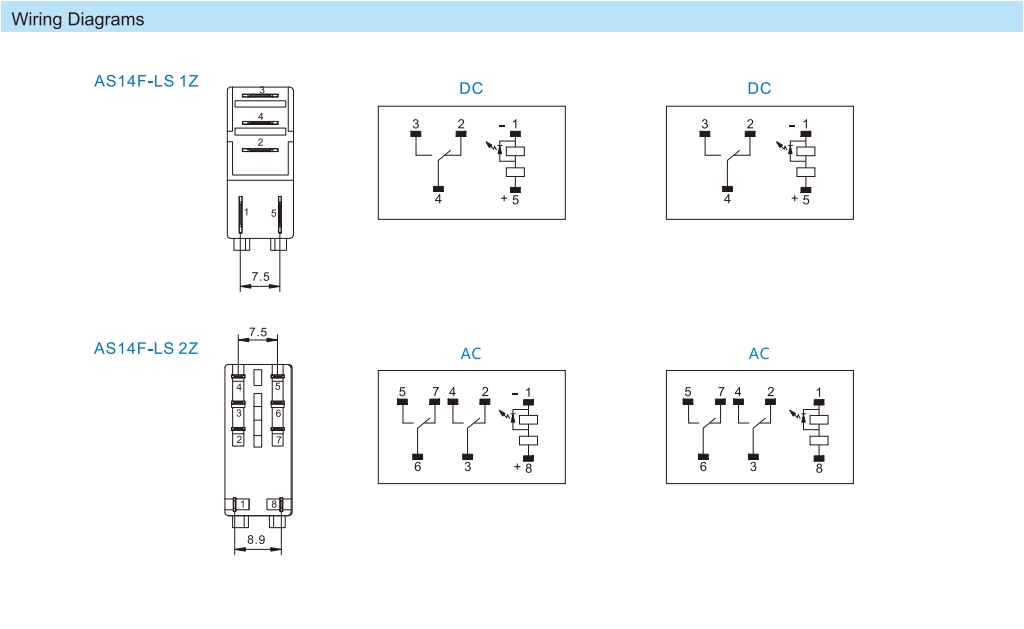 Wiring Diagrams

AS14F-LS 1Z

3
4
2
1
5
7.5

DC

3 2 - 1
4 + 5

DC

3 2 - 1
4 + 5

AS14F-LS 2Z

7.5
4 5
3 6
2 7
1 8
8.9

AC

5 7 4 2 - 1
6 3 + 8

AC

5 7 4 2 1
6 3 8